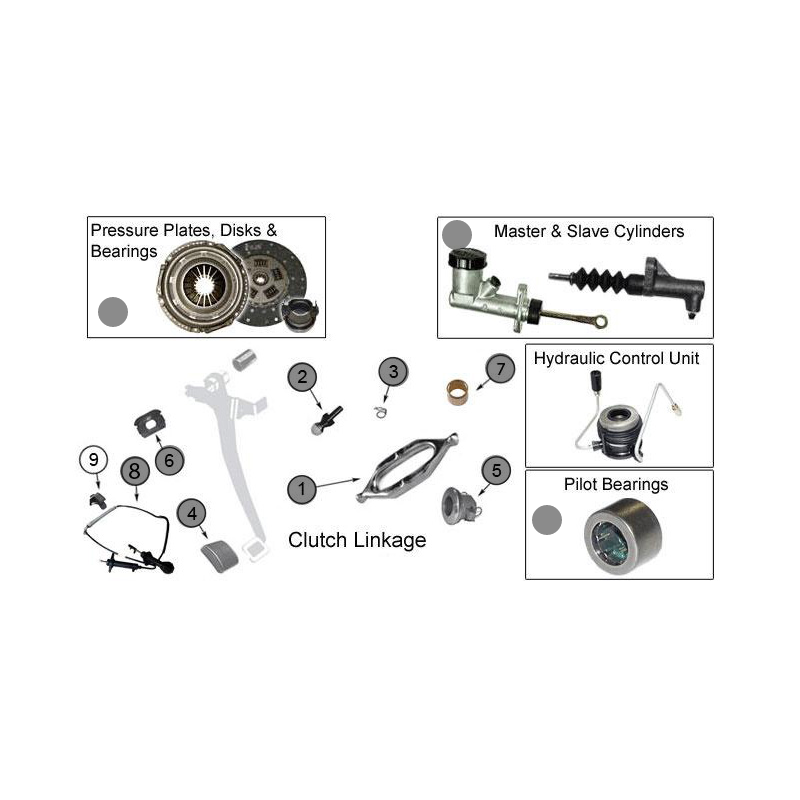 Pressure Plates, Disks & Bearings

Master & Slave Cylinders

Hydraulic Control Unit

Pilot Bearings

2
3
7
6
9
8
1
5
4

Clutch Linkage