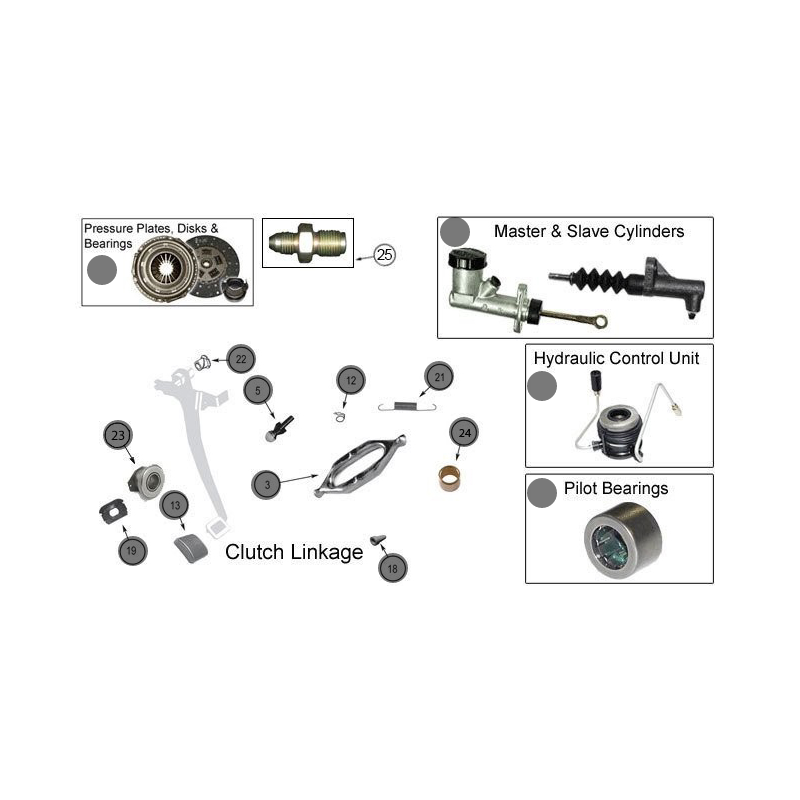 Pressure Plates, Disks & Bearings

25

Master & Slave Cylinders

Hydraulic Control Unit

Pilot Bearings

22

5

12

21

23

24

3

13

19

Clutch Linkage

18